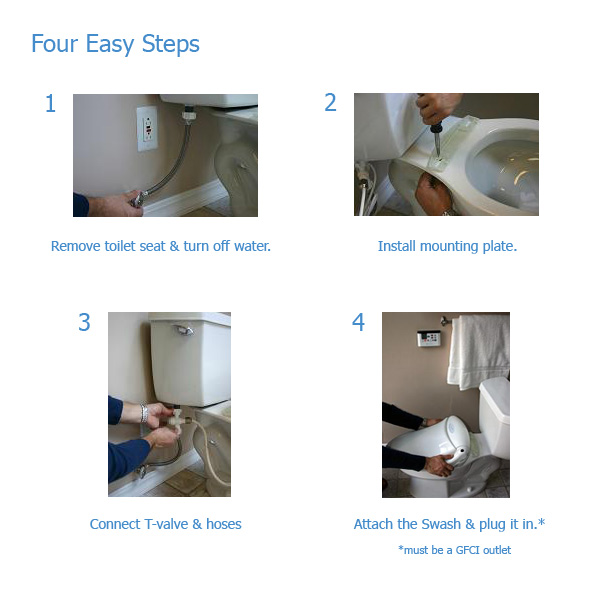 Four Easy Steps

1

Remove toilet seat & turn off water.

2

Install mounting plate.

3

Connect T-valve & hoses

4

Attach the Swash & plug it in.*

*must be a GFCI outlet